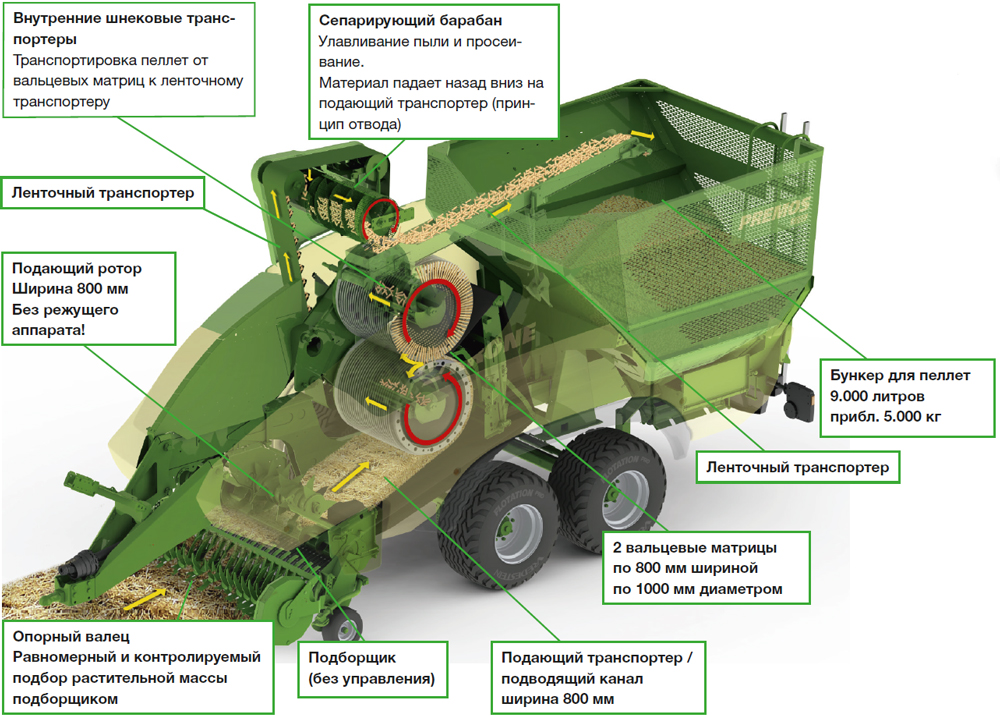 Внутренние шнековые транспортеры
Транспортировка пеллет от вальцевых матриц к ленточному транспортеру

Сепарирующий барабан
Улавливание пыли и просеивание.
Материал падает назад вниз на подающий транспортер (принцип отвода)

Ленточный транспортер

Подающий ротор
Ширина 800 мм
Без режущего аппарата!

PREMOS

Бункер для пеллет
9.000 литров
прибл. 5.000 кг

Ленточный транспортер

2 вальцевые матрицы
по 800 мм шириной
по 1000 мм диаметром

Опорный валец
Равномерный и контролируемый подбор растительной массы подборщиком

Подборщик
(без управления)

Подающий транспортер / подводящий канал
ширина 800 мм